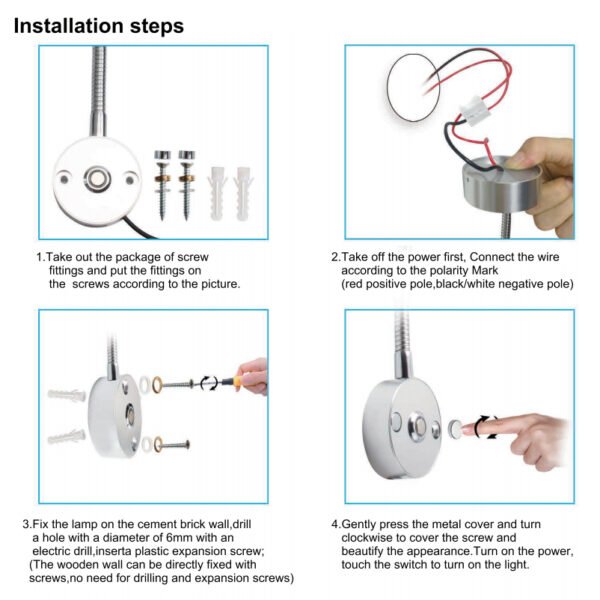 Installation steps

1.Take out the package of screw fittings and put the fittings on the screws according to the picture.

2.Take off the power first, Connect the wire according to the polarity Mark (red positive pole,black/white negative pole)

3.Fix the lamp on the cement brick wall,drill a hole with a diameter of 6mm with an electric drill,inserta plastic expansion screw; (The wooden wall can be directly fixed with screws,no need for drilling and expansion screws)

4.Gently press the metal cover and turn clockwise to cover the screw and beautify the appearance.Turn on the power, touch the switch to turn on the light.